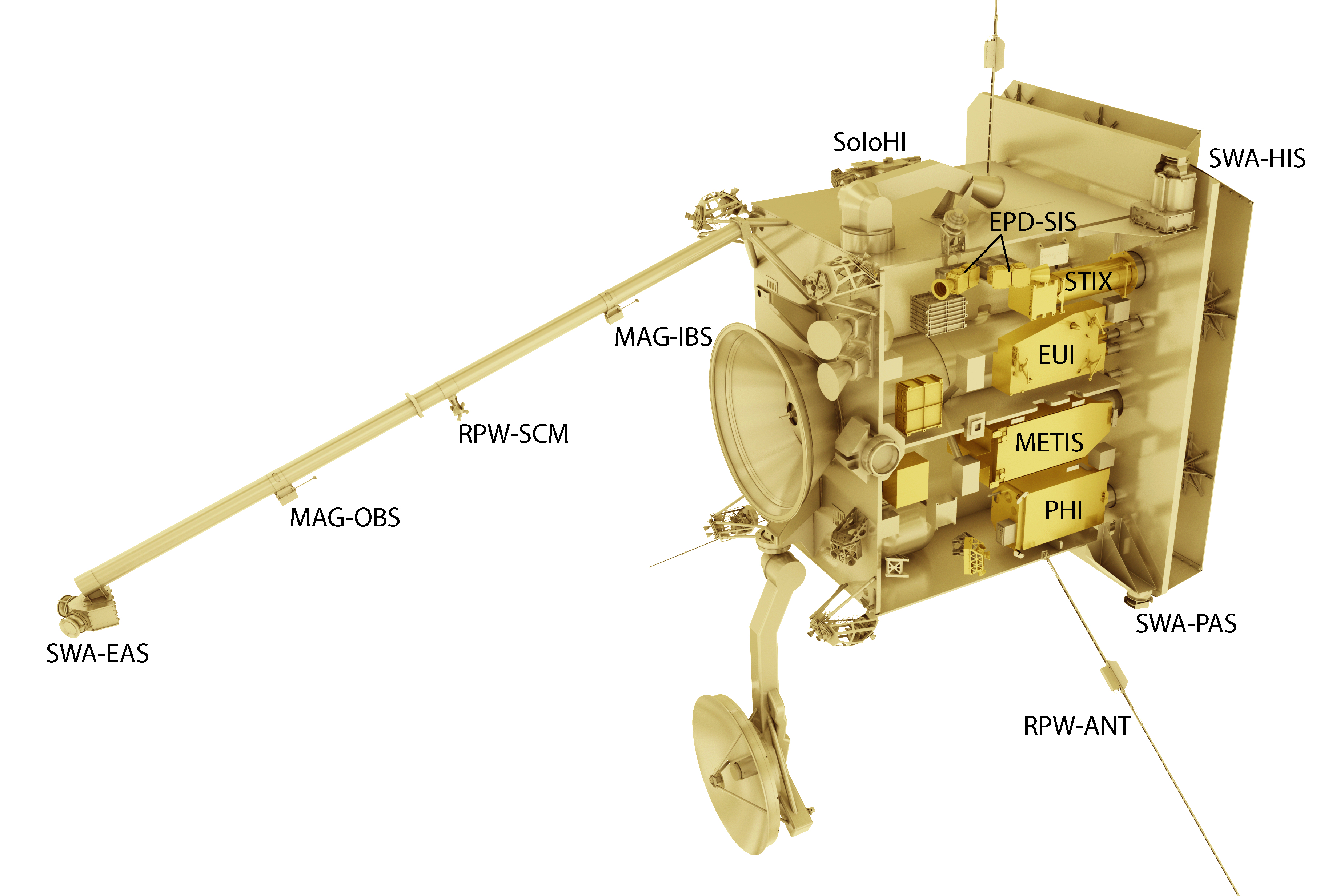 SoloHI

SWA-HIS

EPD-SIS

STIX

MAG-IBS

EUI

RPW-SCM

METIS

MAG-OBS

PHI

SWA-PAS

SWA-EAS

RPW-ANT